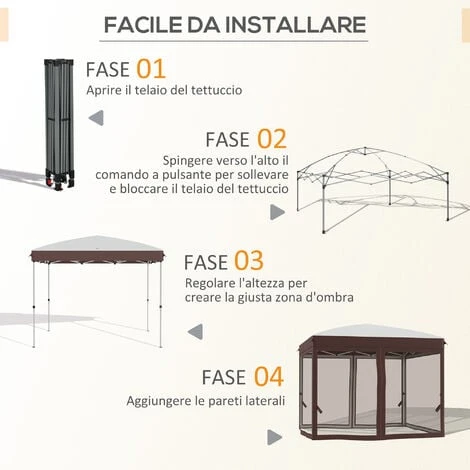 FACILE DA INSTALLARE

FASE 01
Aprire il telaio del tettuccio

FASE 02
Spingere verso l'alto il comando a pulsante per sollevare e bloccare il telaio del tettuccio

FASE 03
Regolare l'altezza per creare la giusta zona d'ombra

FASE 04
Aggiungere le pareti laterali