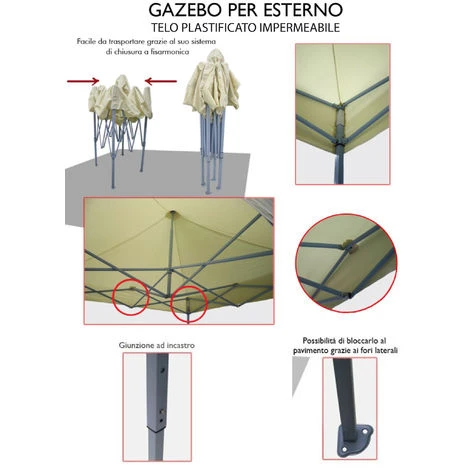 GAZEBO PER ESTERNO
TELO PLASTIFICATO IMPERMEABILE

Facile da trasportare grazie al suo sistema di chiusura a fisarmonica

Giunzione ad incastro

Possibilità di bloccarlo al pavimento grazie ai fori laterali